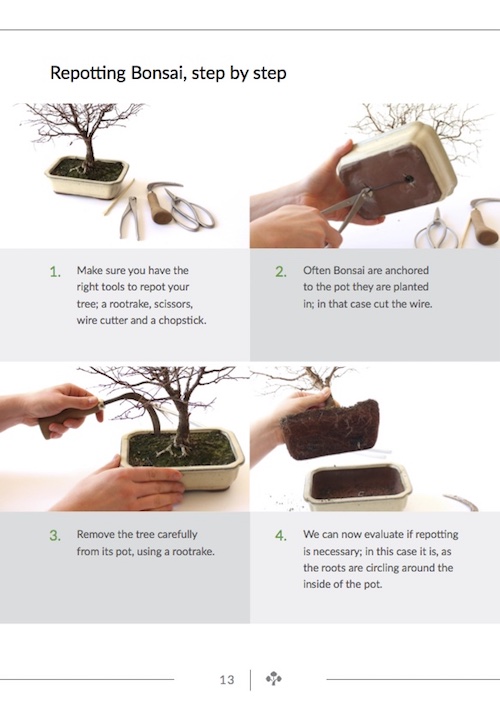 Repotting Bonsai, step by step

1. Make sure you have the right tools to repot your tree; a rootrake, scissors, wire cutter and a chopstick.

2. Often Bonsai are anchored to the pot they are planted in; in that case cut the wire.

3. Remove the tree carefully from its pot, using a rootrake.

4. We can now evaluate if repotting is necessary; in this case it is, as the roots are circling around the inside of the pot.

13